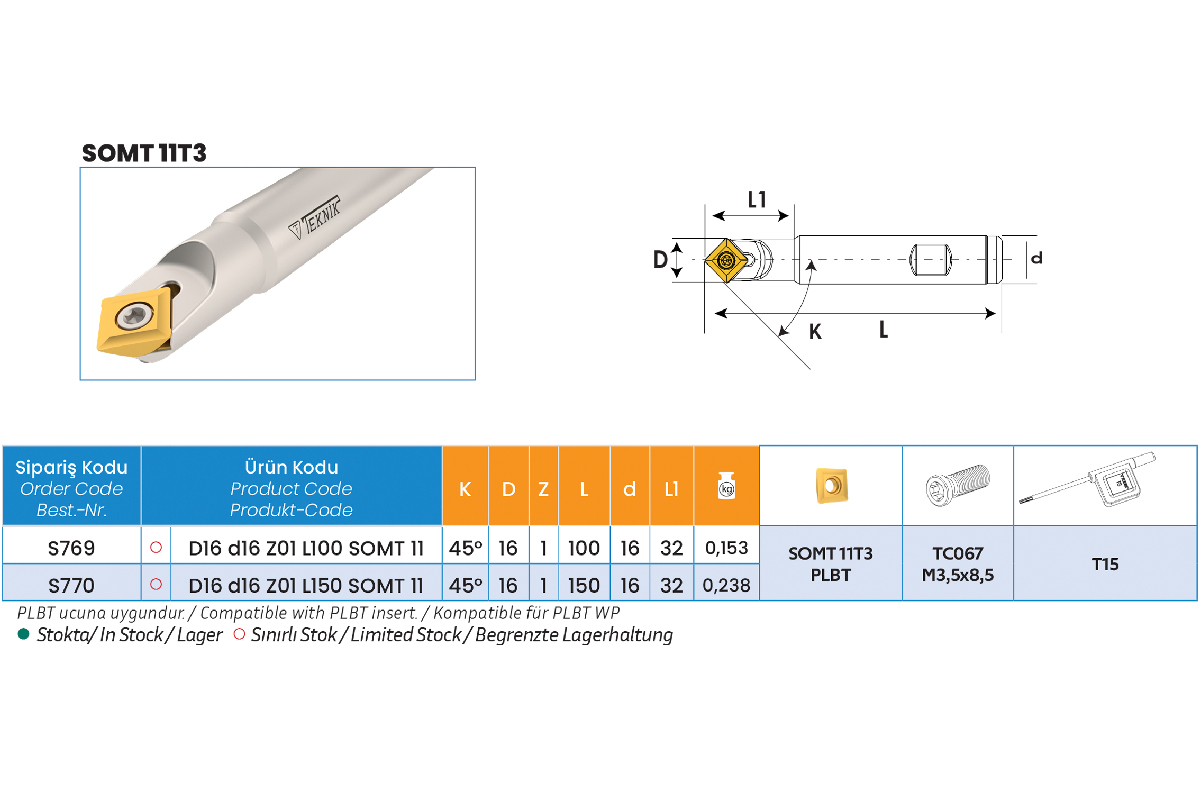 SOMT 11T3

TEKNIK

L1
D
d
K
L

| Sipariş Kodu Order Code Best.-Nr. | | Ürün Kodu Product Code Produkt-Code | K | D | Z | L | d | L1 | kg | | | |
|---|---|---|---|---|---|---|---|---|---|---|---|---|
| S769 | ○ | D16 d16 Z01 L100 SOMT 11 | 45° | 16 | 1 | 100 | 16 | 32 | 0,153 | SOMT 11T3 PLBT | TC067 M3,5x8,5 | T15 |
| S770 | ○ | D16 d16 Z01 L150 SOMT 11 | 45° | 16 | 1 | 150 | 16 | 32 | 0,238 | | | |

PLBT ucuna uygundur. / Compatible with PLBT insert. / Kompatible für PLBT WP
● Stokta/ In Stock / Lager ○ Sınırlı Stok / Limited Stock / Begrenzte Lagerhaltung